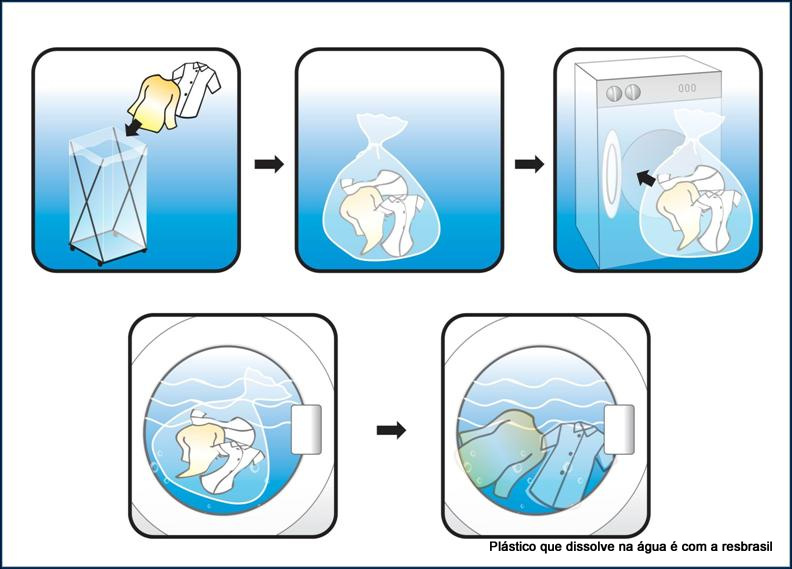 Plástico que dissolve na água é com a resbrasil